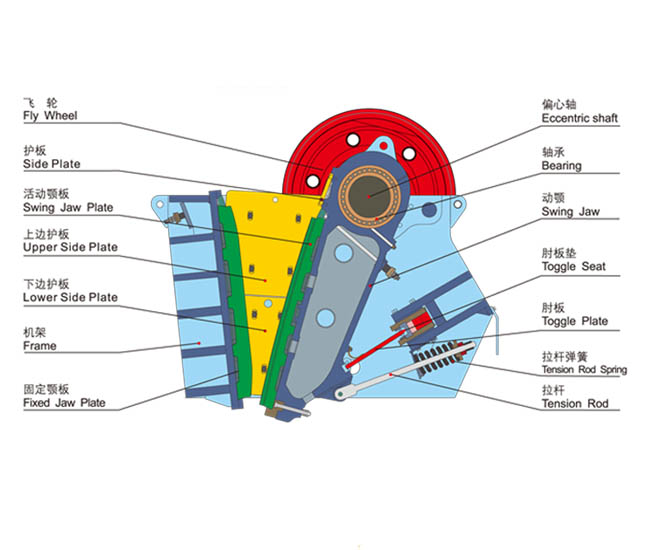 飞　轮
Fly Wheel

护板
Side Plate

活动颚板
Swing Jaw Plate

上边护板
Upper Side Plate

下边护板
Lower Side Plate

机架
Frame

固定颚板
Fixed Jaw Plate

偏心轴
Eccentric shaft

轴承
Bearing

动颚
Swing Jaw

肘板垫
Toggle Seat

肘板
Toggle Plate

拉杆弹簧
Tension Rod Spring

拉杆
Tension Rod